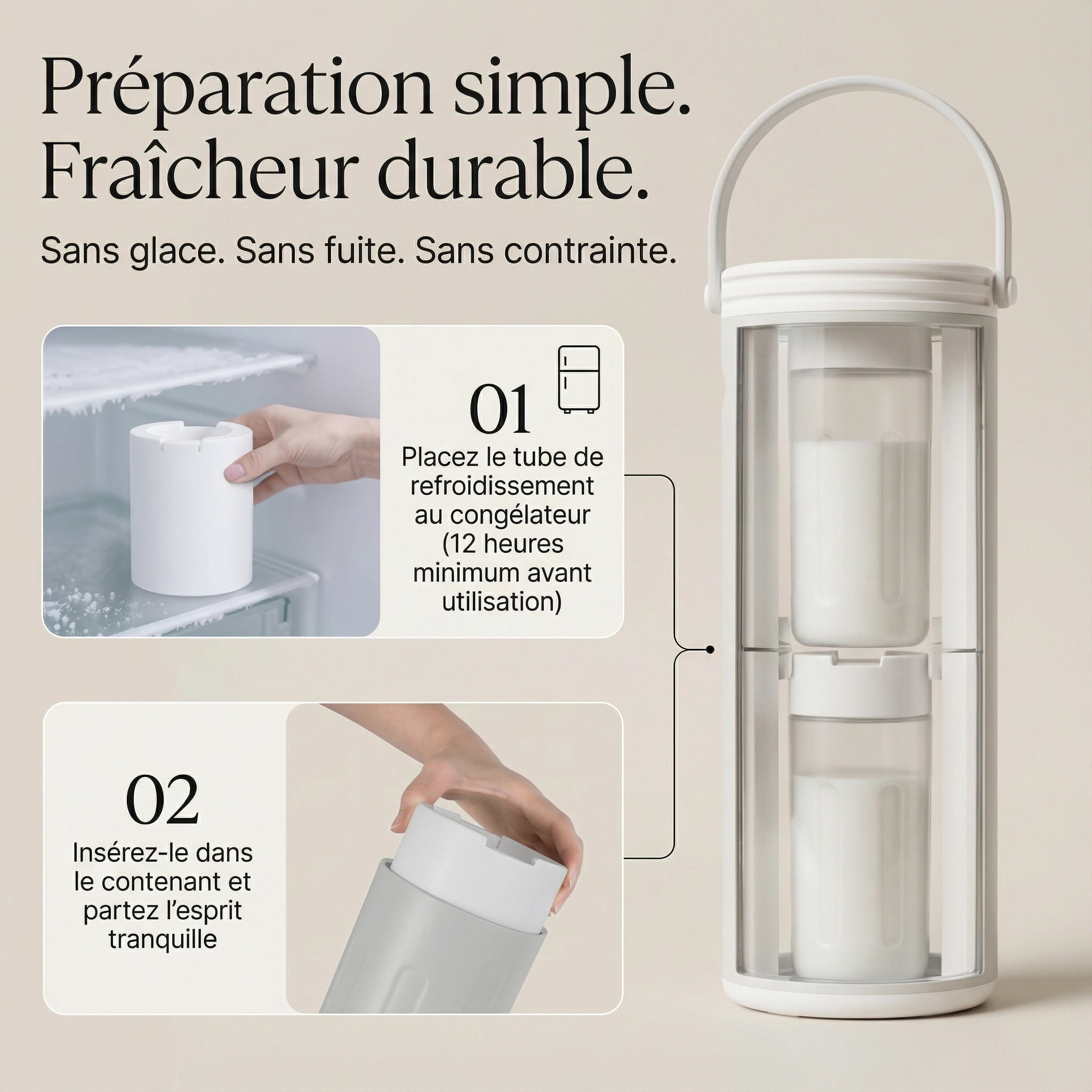 Préparation simple.
Fraîcheur durable.

Sans glace. Sans fuite. Sans contrainte.

01

Placez le tube de refroidissement au congélateur (12 heures minimum avant utilisation)

02

Insérez-le dans le contenant et partez l'esprit tranquille